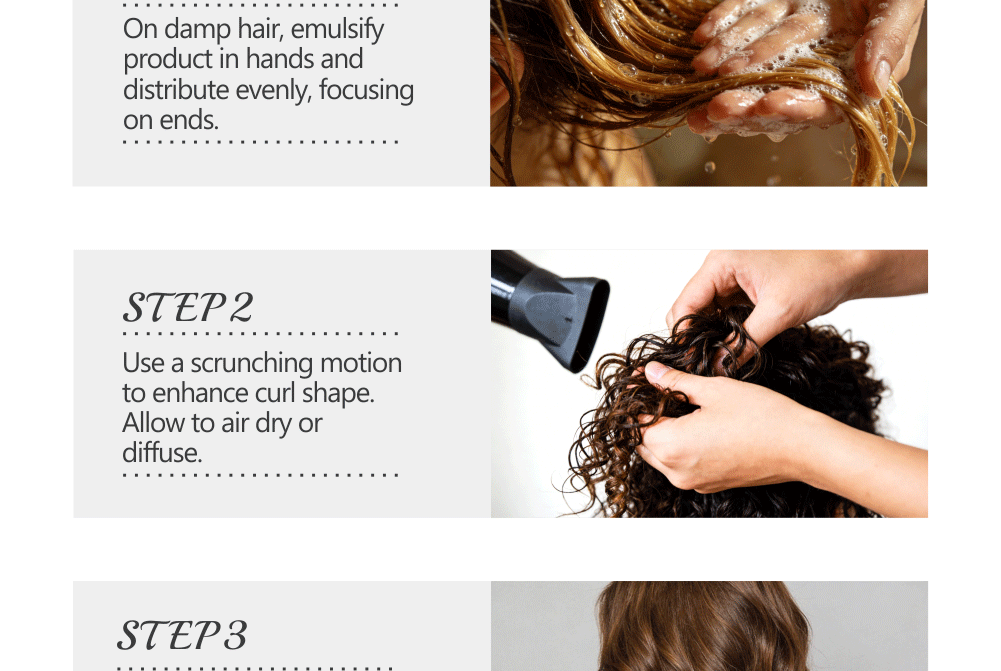 On damp hair, emulsify product in hands and distribute evenly, focusing on ends.

STEP 2

Use a scrunching motion to enhance curl shape. Allow to air dry or diffuse.

STEP 3